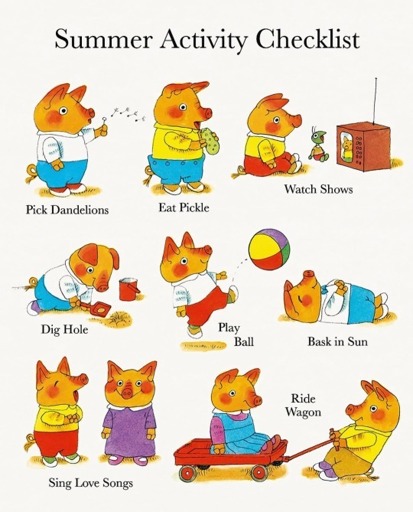 Summer Activity Checklist

Pick Dandelions

Eat Pickle

Watch Shows

Dig Hole

Play Ball

Bask in Sun

Sing Love Songs

Ride Wagon