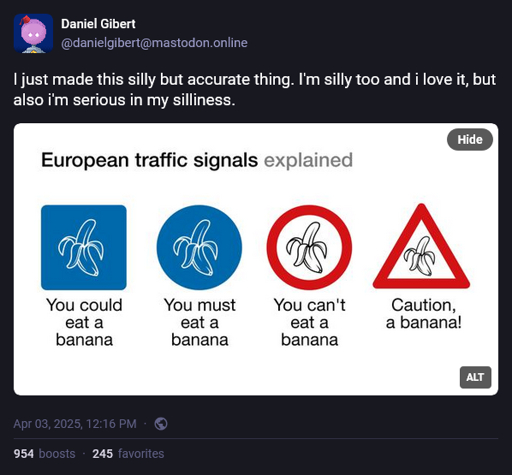 Daniel Gibert
@danielgibert@mastodon.online

I just made this silly but accurate thing. I'm silly too and i love it, but also i'm serious in my silliness.

Hide

European traffic signals explained

You could eat a banana

You must eat a banana

You can't eat a banana

Caution, a banana!

ALT

Apr 03, 2025, 12:16 PM ·

954 boosts · 245 favorites